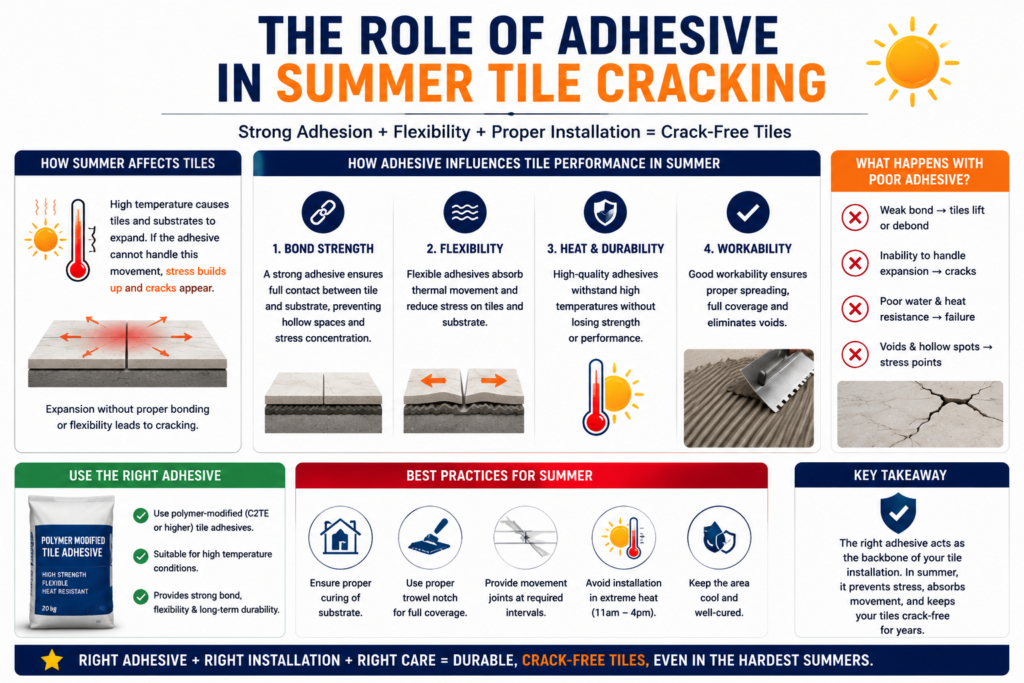 THE ROLE OF ADHESIVE IN SUMMER TILE CRACKING

Strong Adhesion + Flexibility + Proper Installation = Crack-Free Tiles

HOW SUMMER AFFECTS TILES

High temperature causes tiles and substrates to expand. If the adhesive cannot handle this movement, stress builds up and cracks appear.

Expansion without proper bonding or flexibility leads to cracking.

HOW ADHESIVE INFLUENCES TILE PERFORMANCE IN SUMMER

1. BOND STRENGTH
A strong adhesive ensures full contact between tile and substrate, preventing hollow spaces and stress concentration.

2. FLEXIBILITY
Flexible adhesives absorb thermal movement and reduce stress on tiles and substrate.

3. HEAT & DURABILITY
High-quality adhesives withstand high temperatures without losing strength or performance.

4. WORKABILITY
Good workability ensures proper spreading, full coverage and eliminates voids.

WHAT HAPPENS WITH POOR ADHESIVE?

Weak bond → tiles lift or debond

Inability to handle expansion → cracks

Poor water & heat resistance → failure

Voids & hollow spots → stress points

USE THE RIGHT ADHESIVE

POLYMER MODIFIED TILE ADHESIVE
HIGH STRENGTH
FLEXIBLE
HEAT RESISTANT
20 kg

Use polymer-modified (C2TE or higher) tile adhesives.

Suitable for high temperature conditions.

Provides strong bond, flexibility & long-term durability.

BEST PRACTICES FOR SUMMER

Ensure proper curing of substrate.

Use proper trowel notch for full coverage.

Provide movement joints at required intervals.

Avoid installation in extreme heat (11am – 4pm).

Keep the area cool and well-cured.

KEY TAKEAWAY

The right adhesive acts as the backbone of your tile installation. In summer, it prevents stress, absorbs movement, and keeps your tiles crack-free for years.

RIGHT ADHESIVE + RIGHT INSTALLATION + RIGHT CARE = DURABLE, CRACK-FREE TILES, EVEN IN THE HARDEST SUMMERS.