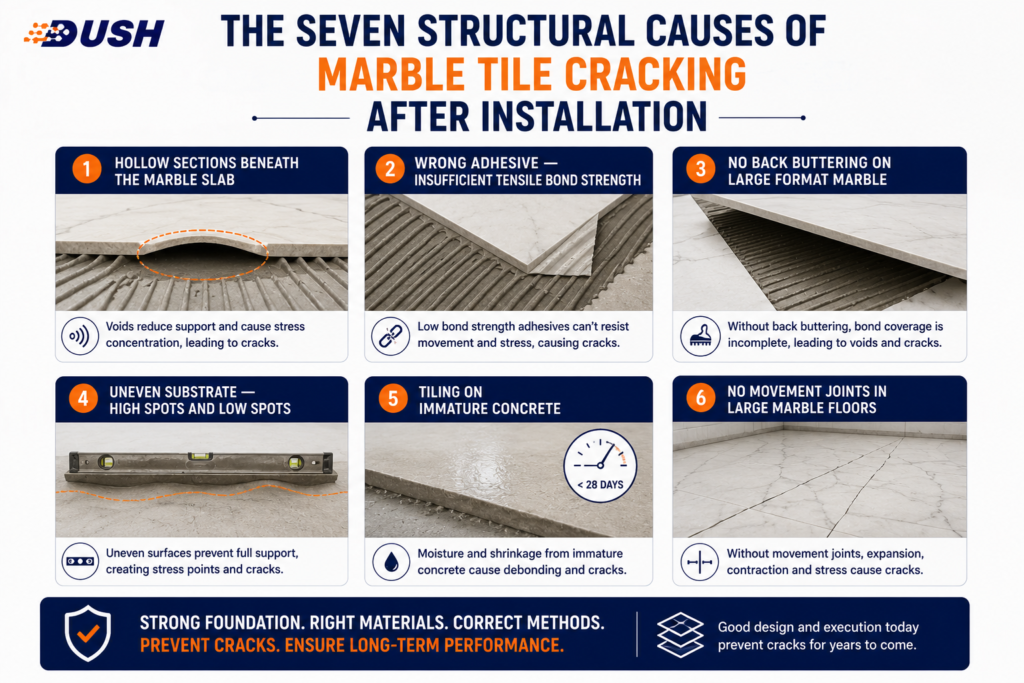 DUSH

THE SEVEN STRUCTURAL CAUSES OF MARBLE TILE CRACKING AFTER INSTALLATION

1 HOLLOW SECTIONS BENEATH THE MARBLE SLAB

Voids reduce support and cause stress concentration, leading to cracks.

2 WRONG ADHESIVE — INSUFFICIENT TENSILE BOND STRENGTH

Low bond strength adhesives can't resist movement and stress, causing cracks.

3 NO BACK BUTTERING ON LARGE FORMAT MARBLE

Without back buttering, bond coverage is incomplete, leading to voids and cracks.

4 UNEVEN SUBSTRATE — HIGH SPOTS AND LOW SPOTS

Uneven surfaces prevent full support, creating stress points and cracks.

5 TILING ON IMMATURE CONCRETE

< 28 DAYS

Moisture and shrinkage from immature concrete cause debonding and cracks.

6 NO MOVEMENT JOINTS IN LARGE MARBLE FLOORS

Without movement joints, expansion, contraction and stress cause cracks.

STRONG FOUNDATION. RIGHT MATERIALS. CORRECT METHODS.
PREVENT CRACKS. ENSURE LONG-TERM PERFORMANCE.

Good design and execution today prevent cracks for years to come.